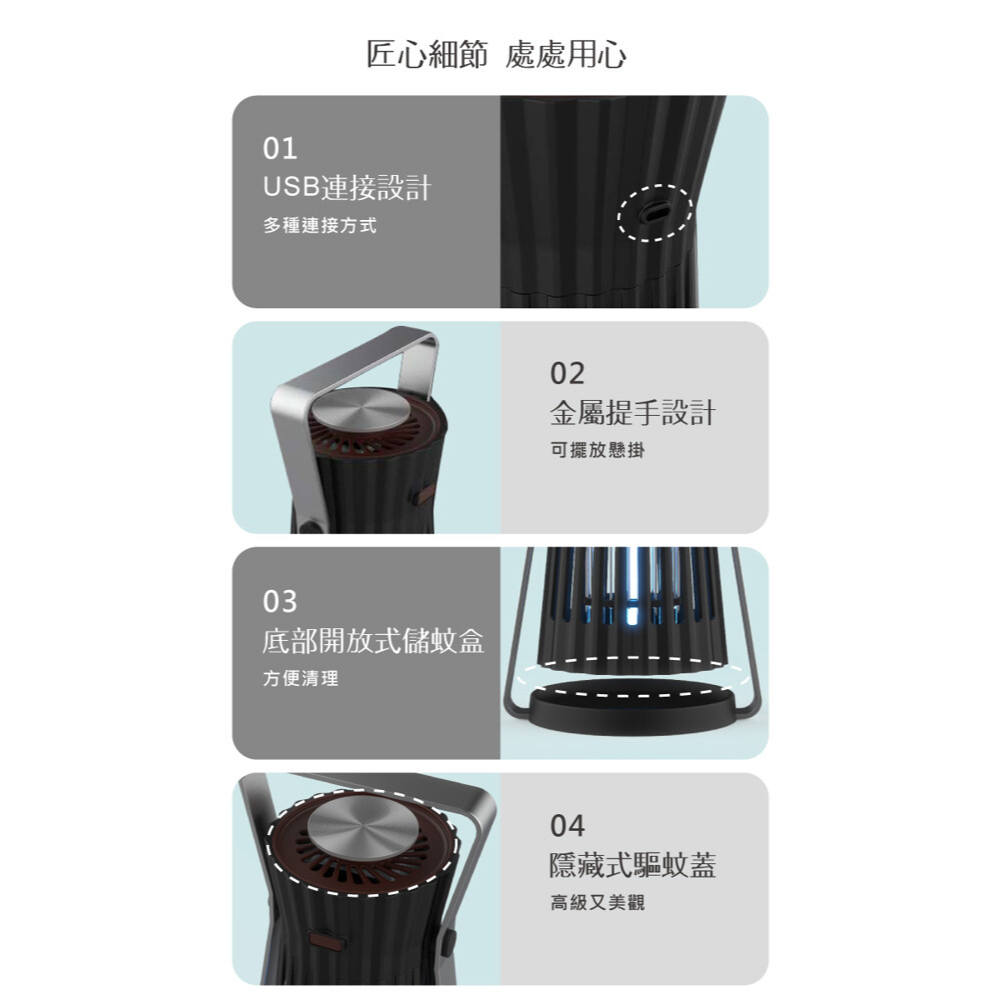 匠心細節 處處用心

01
USB連接設計
多種連接方式

02
金屬提手設計
可擺放懸掛

03
底部開放式儲蚊盒
方便清理

04
隱藏式驅蚊蓋
高級又美觀